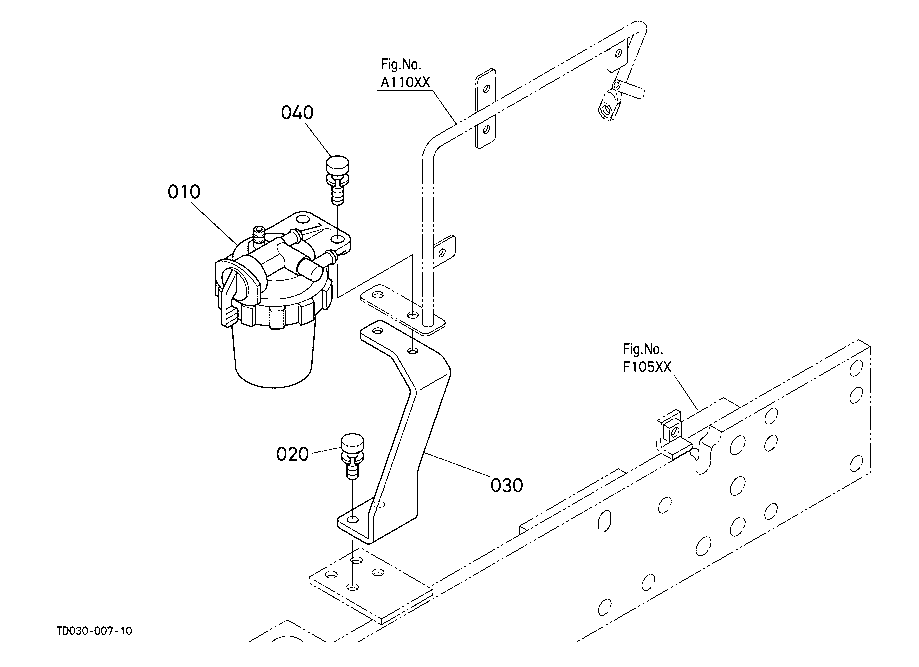 Fig.No.
A110XX

040

010

Fig.No.
F105XX

020

030

TD030-007-10